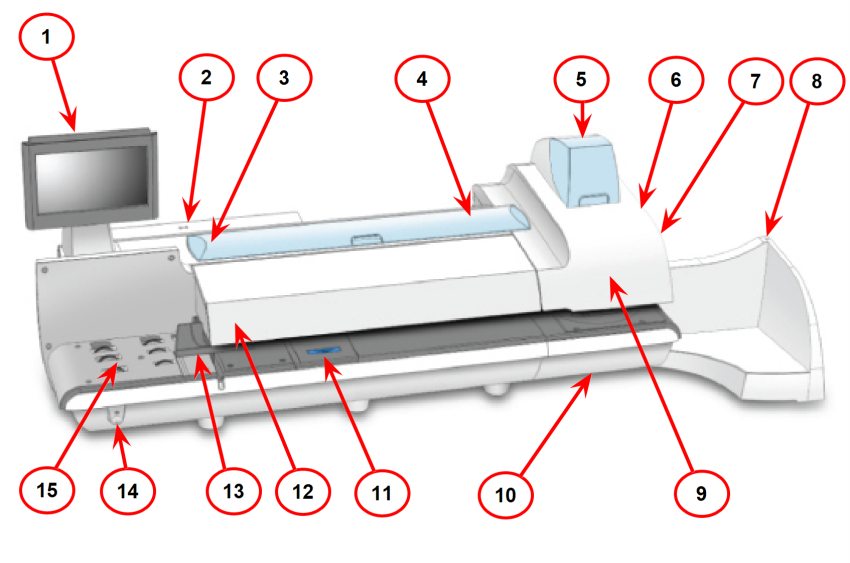 1
2
3
4
5
6
7
8
15
14
13
12
11
10
9